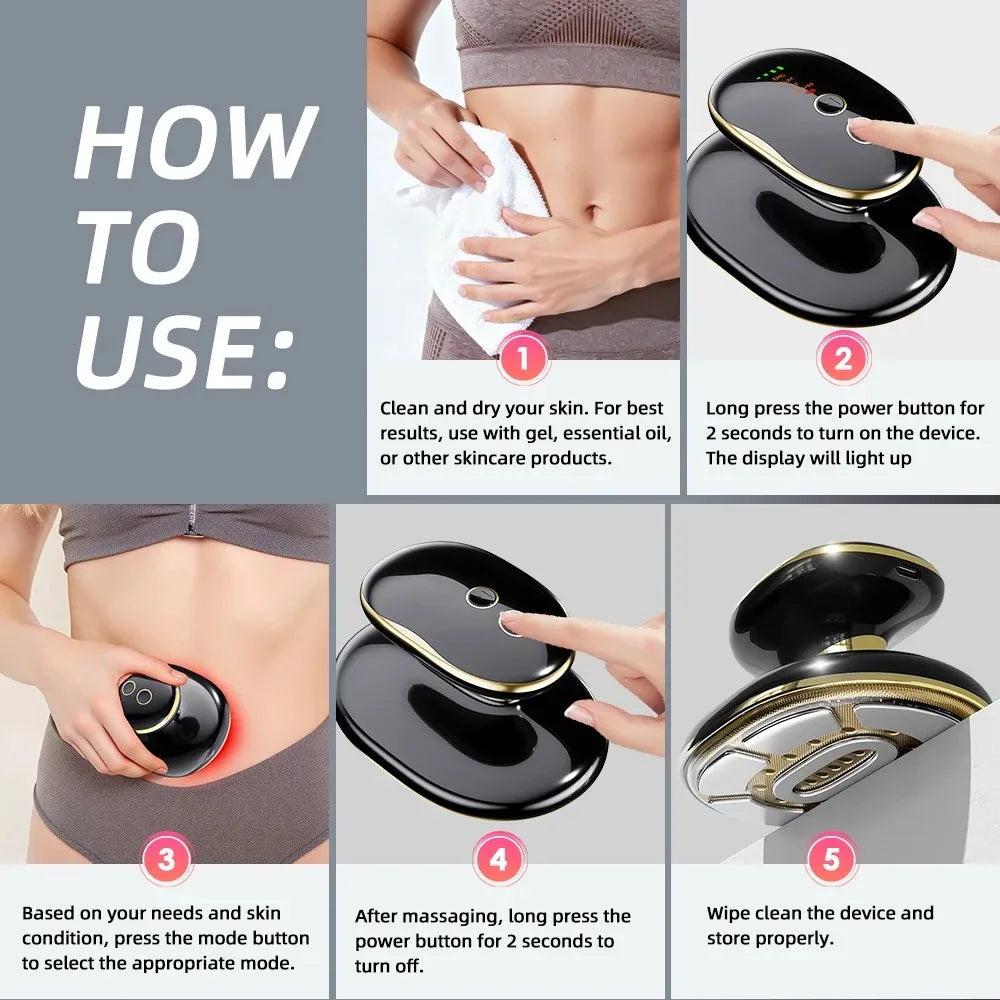 HOW TO USE:

1

Clean and dry your skin. For best results, use with gel, essential oil, or other skincare products.

2

Long press the power button for 2 seconds to turn on the device. The display will light up

3

Based on your needs and skin condition, press the mode button to select the appropriate mode.

4

After massaging, long press the power button for 2 seconds to turn off.

5

Wipe clean the device and store properly.