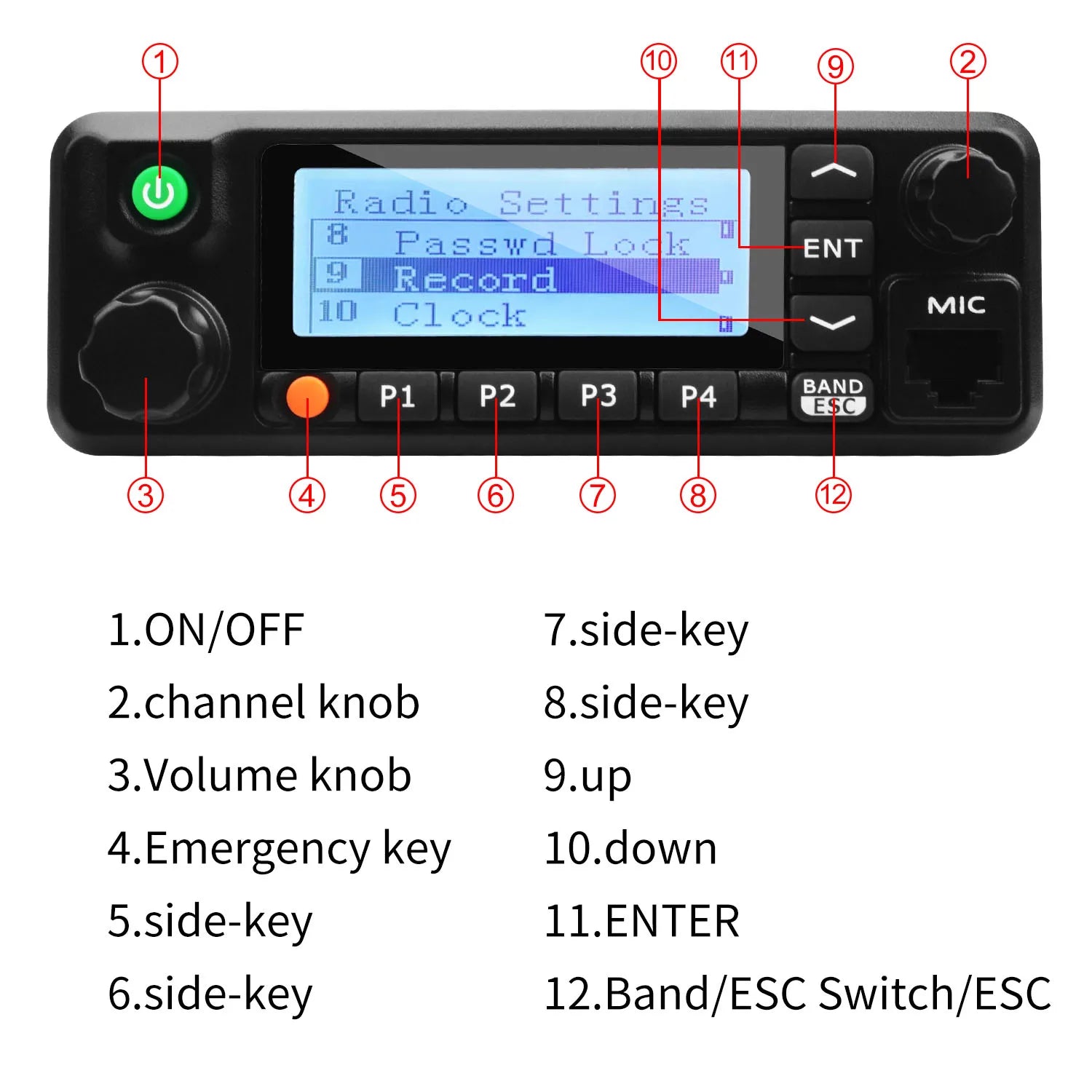 ①

⑩ ⑪ ⑨ ②

Radio Settings
8 Passwd Lock
9 Record
10 Clock

ENT

MIC

P1 P2 P3 P4

BAND
ESC

③ ④ ⑤ ⑥ ⑦ ⑧ ⑫

1.ON/OFF
2.channel knob
3.Volume knob
4.Emergency key
5.side-key
6.side-key

7.side-key
8.side-key
9.up
10.down
11.ENTER
12.Band/ESC Switch/ESC