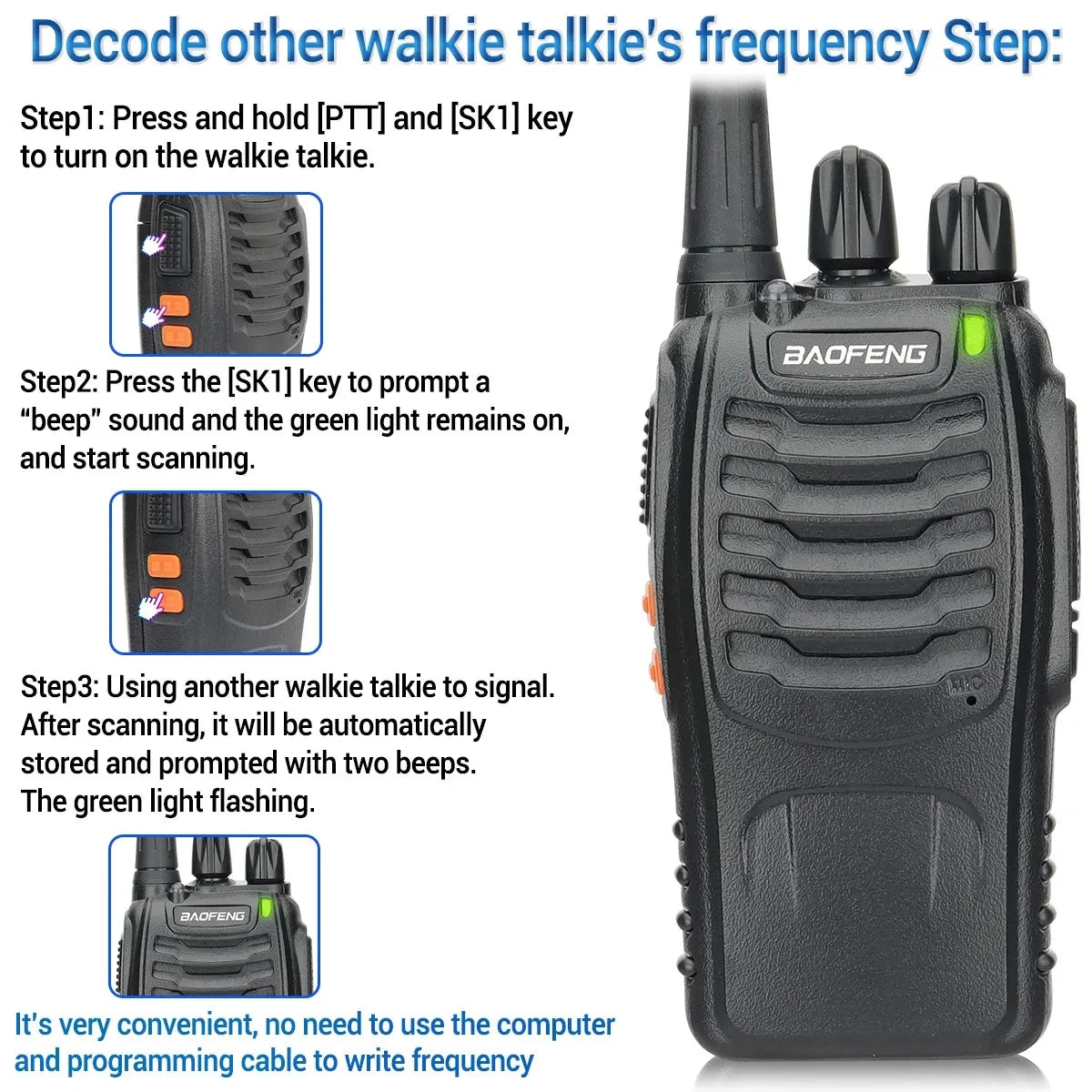 Decode other walkie talkie's frequency Step:

Step1: Press and hold [PTT] and [SK1] key to turn on the walkie talkie.

Step2: Press the [SK1] key to prompt a "beep" sound and the green light remains on, and start scanning.

Step3: Using another walkie talkie to signal. After scanning, it will be automatically stored and prompted with two beeps. The green light flashing.

BAOFENG

It's very convenient, no need to use the computer and programming cable to write frequency

BAOFENG

MIC