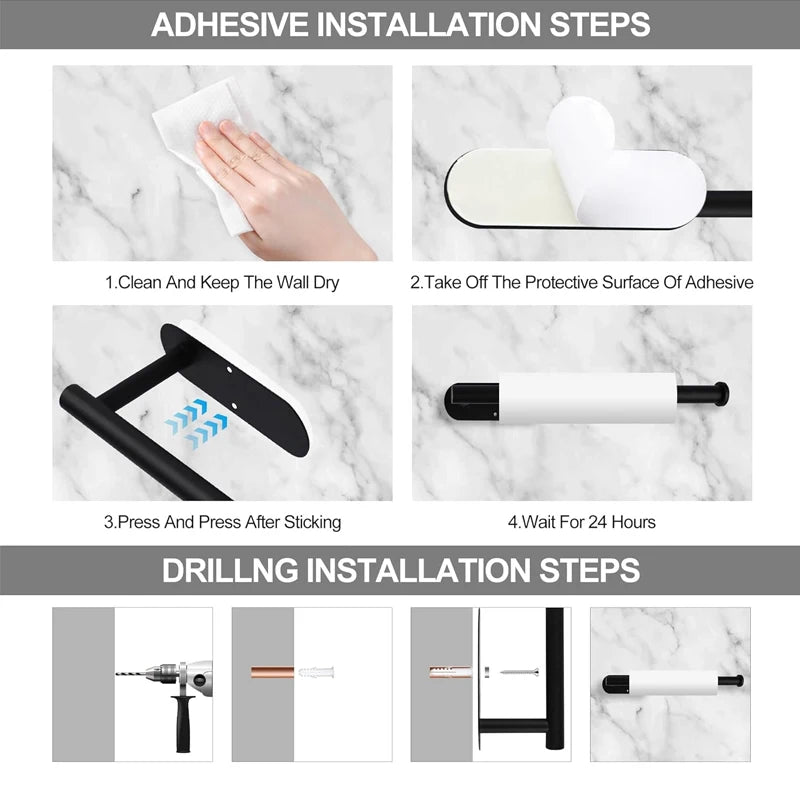 ADHESIVE INSTALLATION STEPS

1.Clean And Keep The Wall Dry

2.Take Off The Protective Surface Of Adhesive

3.Press And Press After Sticking

4.Wait For 24 Hours

DRILLNG INSTALLATION STEPS