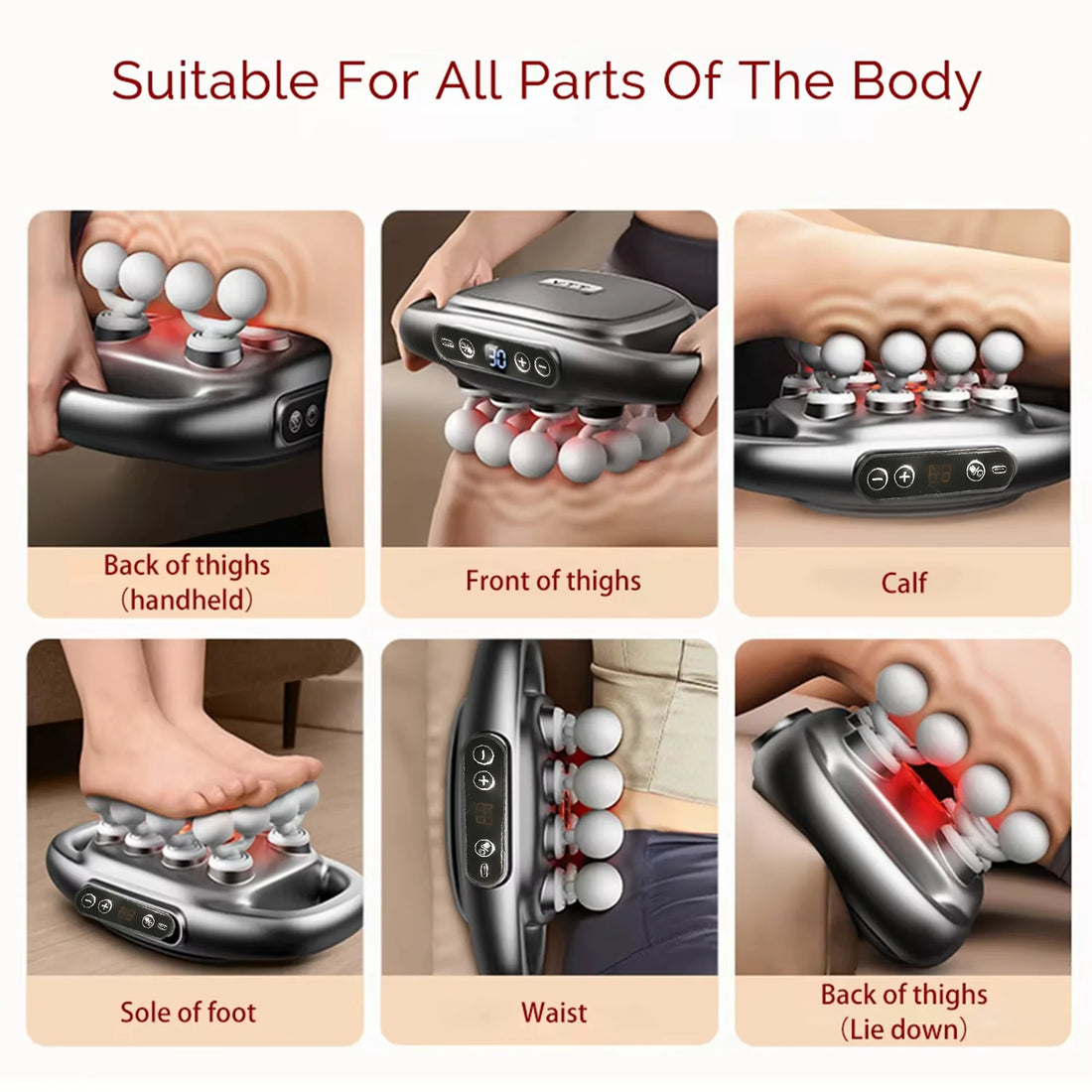 Suitable For All Parts Of The Body

Back of thighs (handheld)

30

Front of thighs

Calf

Sole of foot

Waist

Back of thighs (Lie down)