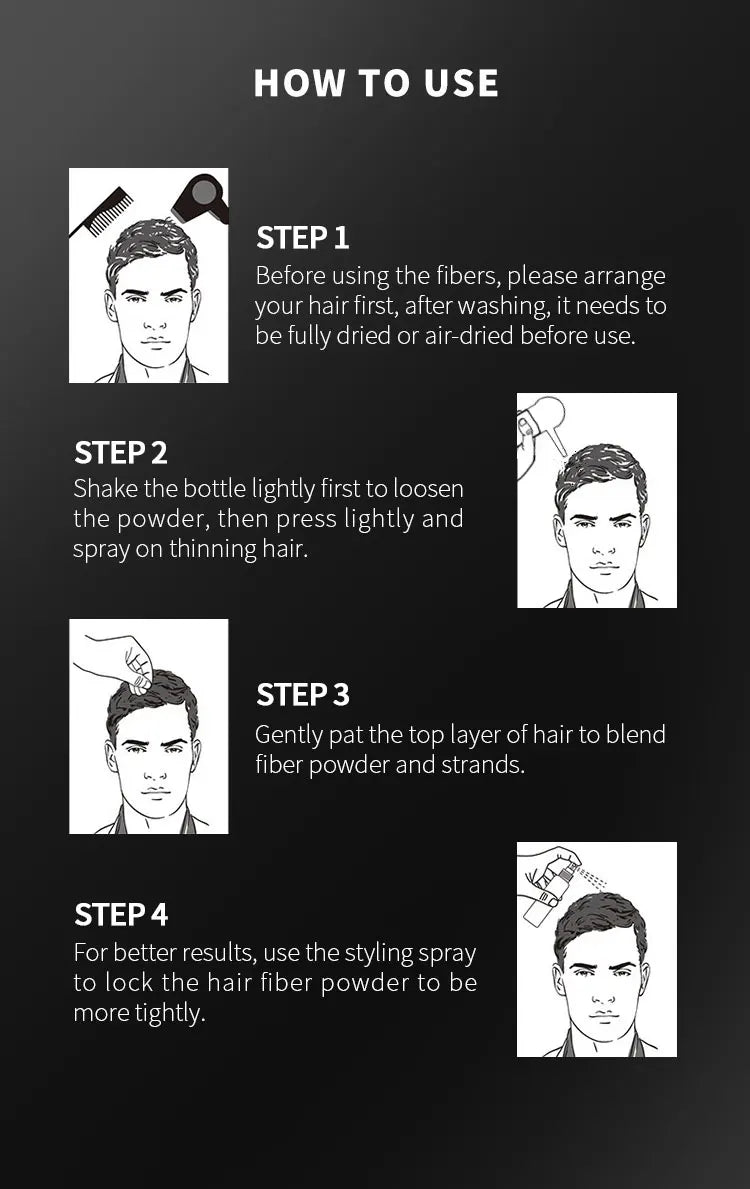 HOW TO USE

STEP 1
Before using the fibers, please arrange your hair first, after washing, it needs to be fully dried or air-dried before use.

STEP 2
Shake the bottle lightly first to loosen the powder, then press lightly and spray on thinning hair.

STEP 3
Gently pat the top layer of hair to blend fiber powder and strands.

STEP 4
For better results, use the styling spray to lock the hair fiber powder to be more tightly.